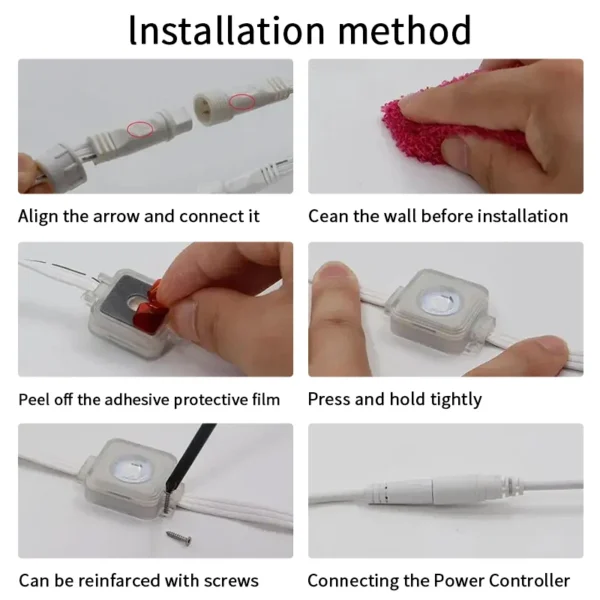 Installation method

Align the arrow and connect it

Cean the wall before installation

Peel off the adhesive protective film

Press and hold tightly

Can be reinfarced with screws

Connecting the Power Controller